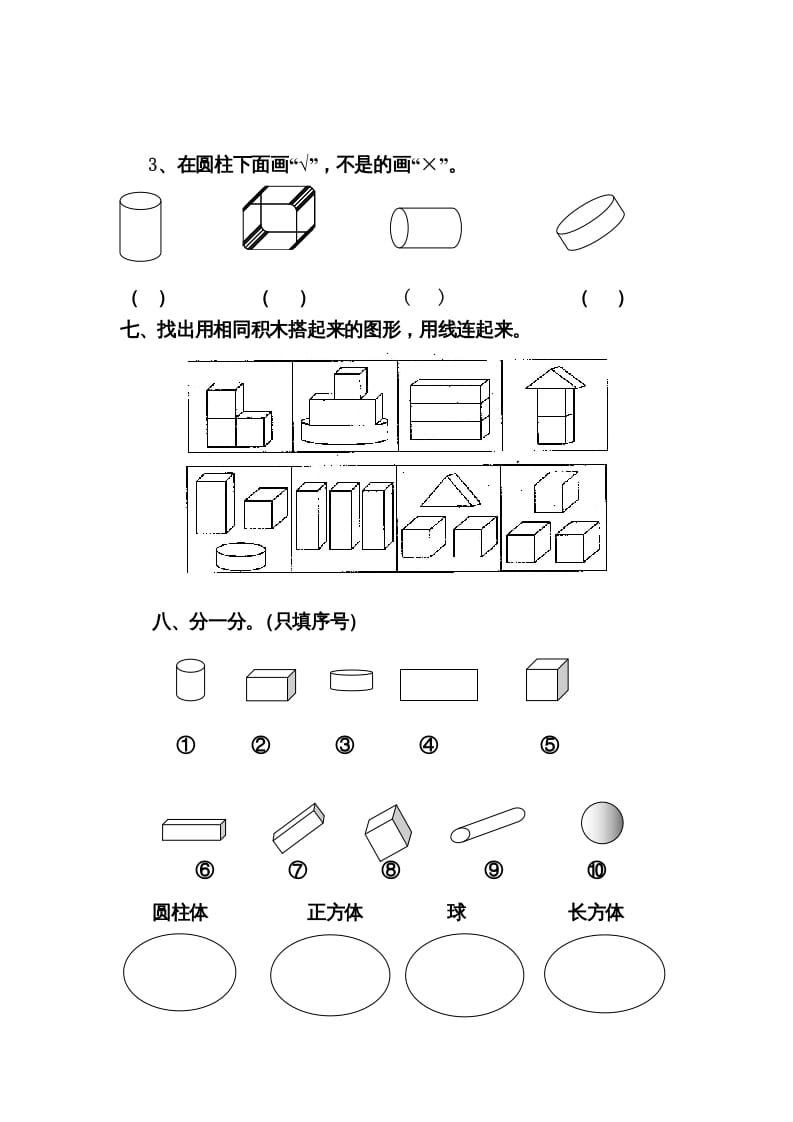 3、在圆柱下面画“√”，不是的画“×”。

(　)　　(　)　　(　)　　(　)

七、找出用相同积木搭起来的图形，用线连起来。

八、分一分。(只填序号)

①　②　③　④　⑤

⑥　⑦　⑧　⑨　⑩

圆柱体　　正方体　　球　　长方体