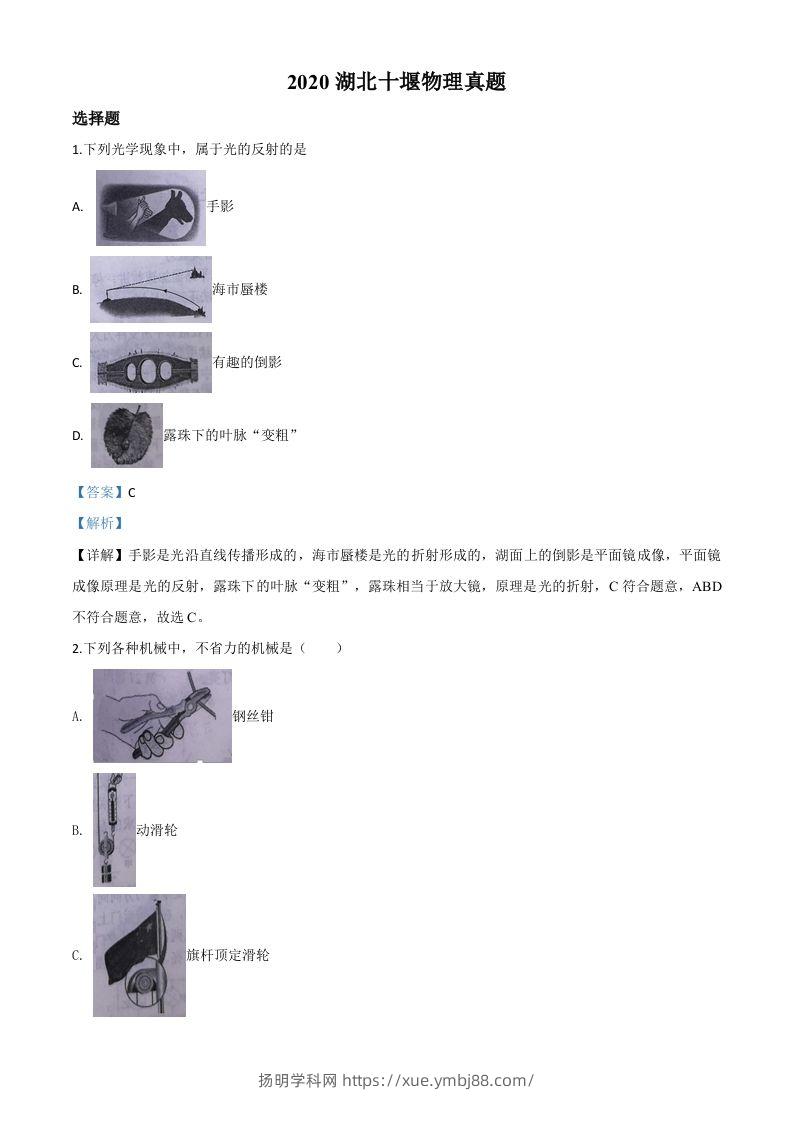 2020 湖北十堰物理真题

选择题

1.下列光学现象中，属于光的反射的是

A. 手影

B. 海市蜃楼

C. 有趣的倒影

D. 露珠下的叶脉“变粗”

【答案】C

【解析】

【详解】手影是光沿直线传播形成的，海市蜃楼是光的折射形成的，湖面上的倒影是平面镜成像，平面镜成像原理是光的反射，露珠下的叶脉“变粗”，露珠相当于放大镜，原理是光的折射，C 符合题意，ABD 不符合题意，故选 C。

2.下列各种机械中，不省力的机械是（　　）

A. 钢丝钳

B. 动滑轮

C. 旗杆顶定滑轮

扬明学科网 https://xue.ymbj88.com/